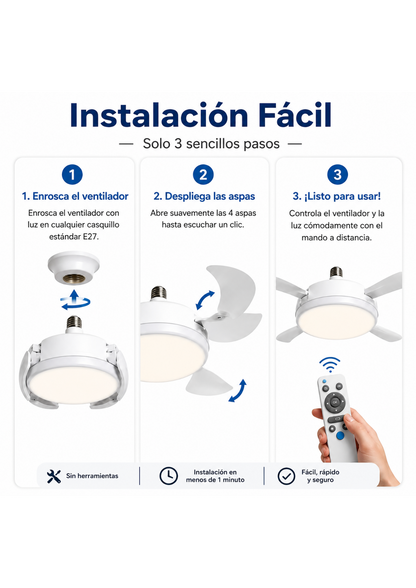 Instalación Fácil

— Solo 3 sencillos pasos —

1

1. Enrosca el ventilador

Enrosca el ventilador con luz en cualquier casquillo estándar E27.

2

2. Despliega las aspas

Abre suavemente las 4 aspas hasta escuchar un clic.

3

3. ¡Listo para usar!

Controla el ventilador y la luz cómodamente con el mando a distancia.

Sin herramientas

Instalación en menos de 1 minuto

Fácil, rápido y seguro